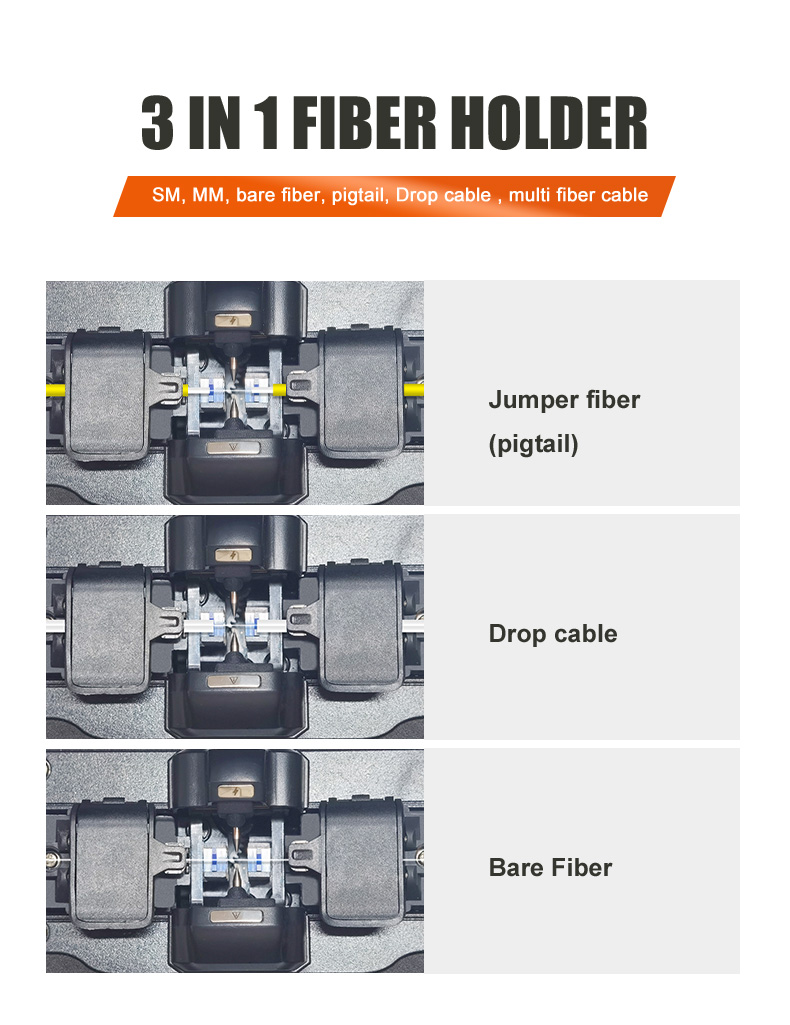 3 IN 1 FIBER HOLDER

SM, MM, bare fiber, pigtail, Drop cable , multi fiber cable

Jumper fiber
(pigtail)

Drop cable

Bare Fiber