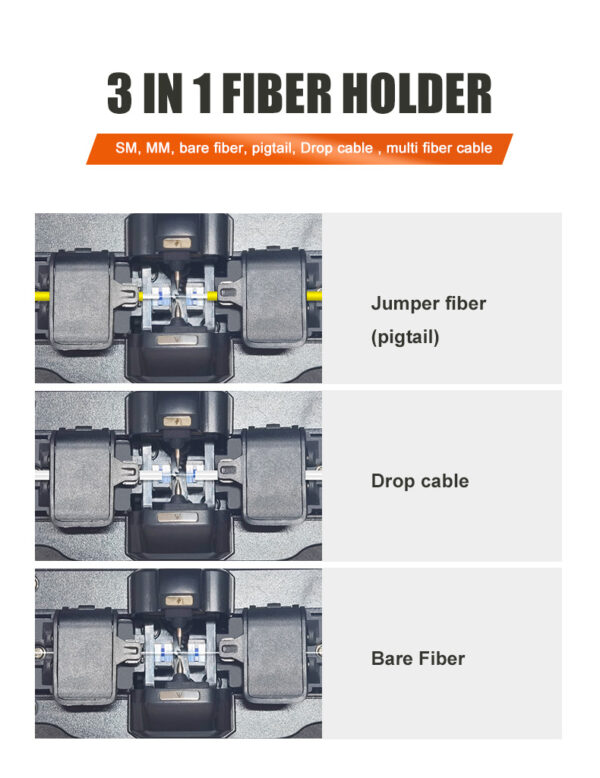 3 IN 1 FIBER HOLDER

SM, MM, bare fiber, pigtail, Drop cable , multi fiber cable

Jumper fiber (pigtail)

Drop cable

Bare Fiber