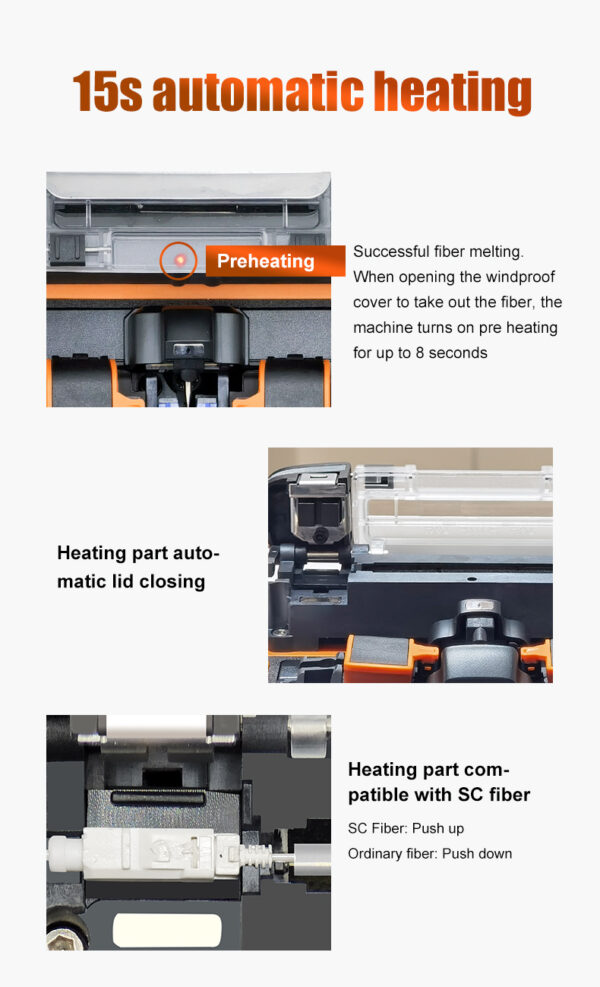 15s automatic heating

Preheating

Successful fiber melting. When opening the windproof cover to take out the fiber, the machine turns on pre heating for up to 8 seconds

Heating part automatic lid closing

Heating part compatible with SC fiber

SC Fiber: Push up
Ordinary fiber: Push down