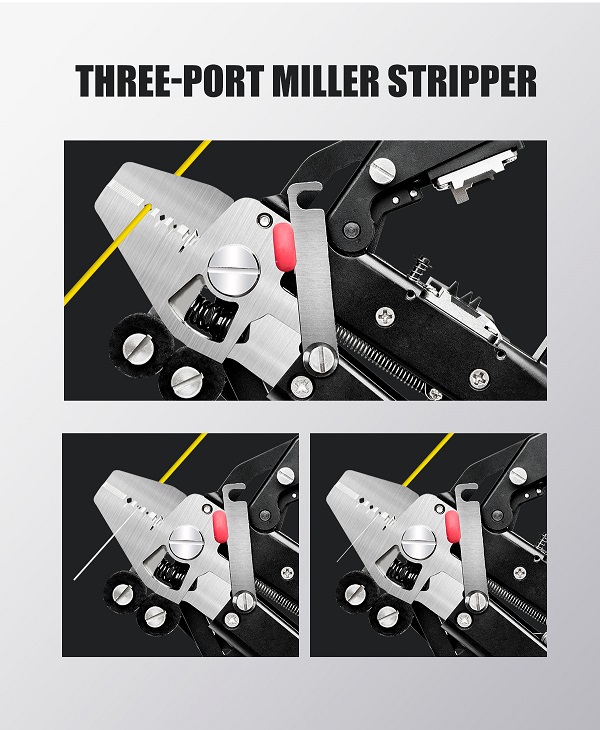 THREE-PORT MILLER STRIPPER