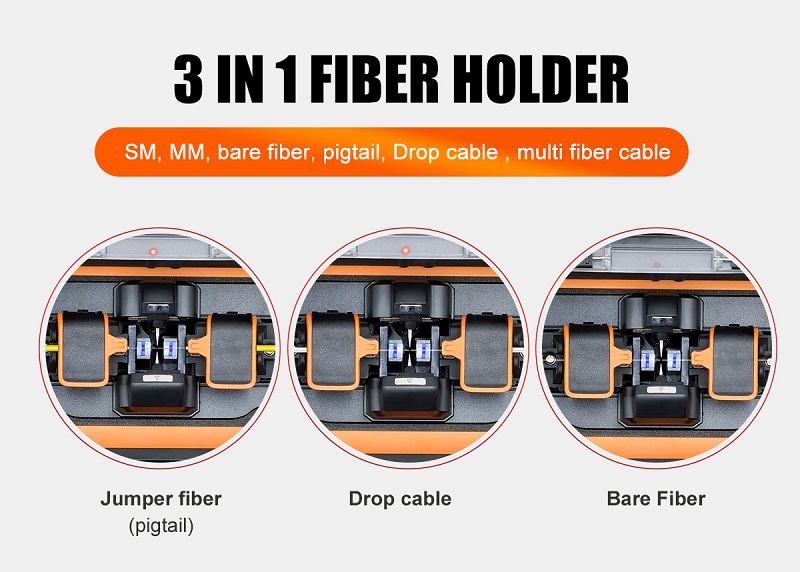 3 IN 1 FIBER HOLDER

SM, MM, bare fiber, pigtail, Drop cable , multi fiber cable

Jumper fiber
(pigtail)

Drop cable

Bare Fiber