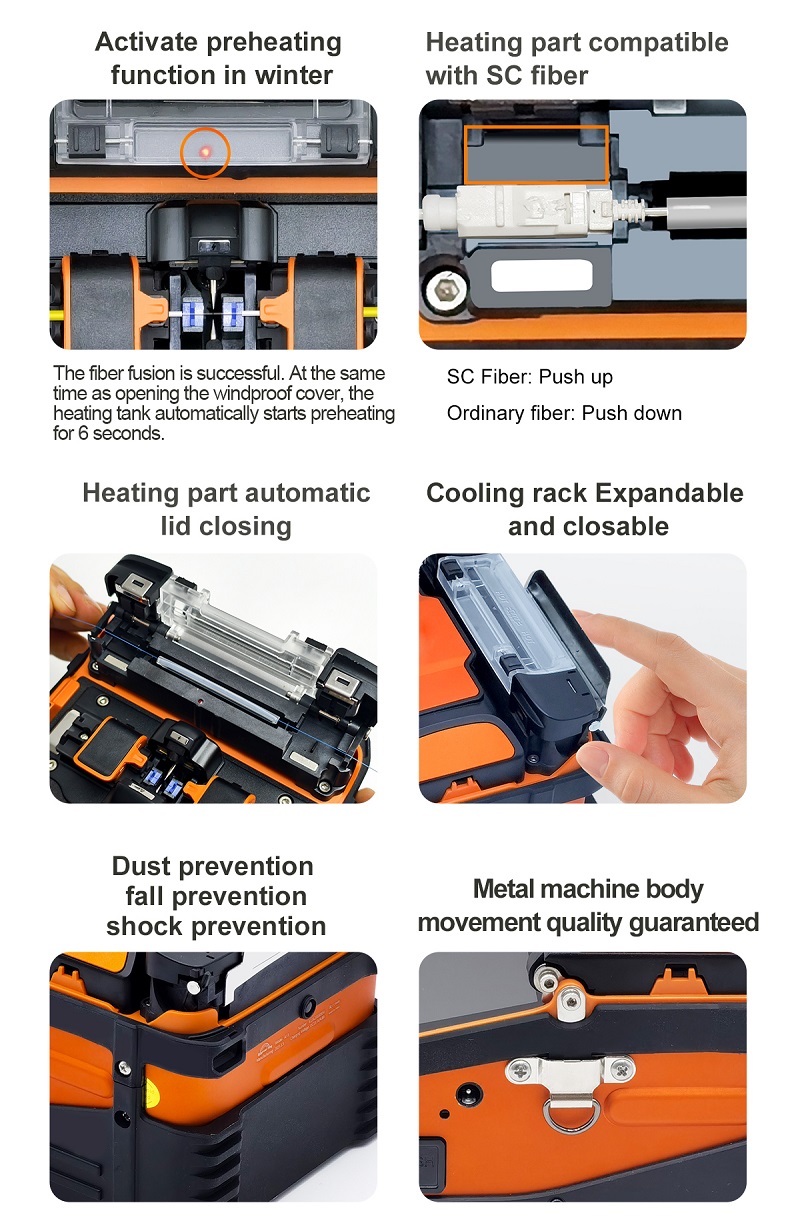 Activate preheating function in winter

The fiber fusion is successful. At the same time as opening the windproof cover, the heating tank automatically starts preheating for 6 seconds.

Heating part compatible with SC fiber

SC Fiber: Push up

Ordinary fiber: Push down

Heating part automatic lid closing

Cooling rack Expandable and closable

Dust prevention
fall prevention
shock prevention

Metal machine body movement quality guaranteed