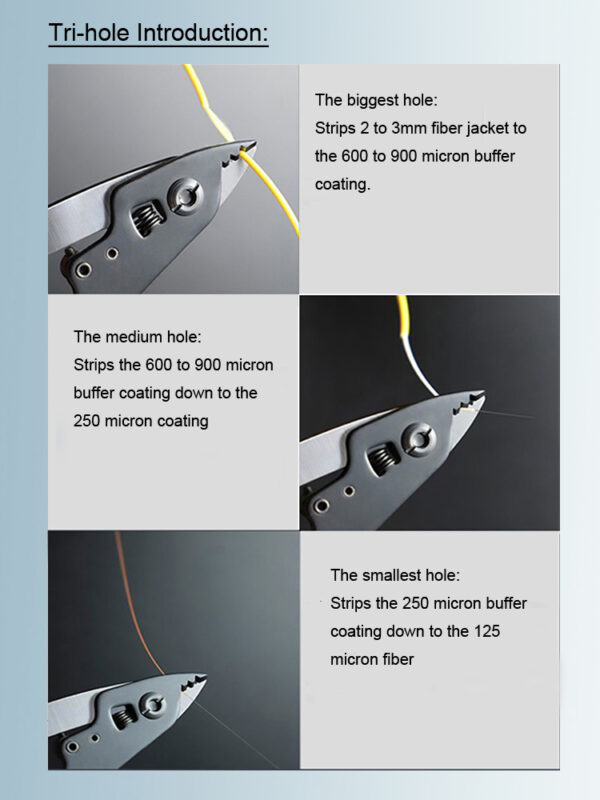 Tri-hole Introduction:

The biggest hole:
Strips 2 to 3mm fiber jacket to the 600 to 900 micron buffer coating.

The medium hole:
Strips the 600 to 900 micron buffer coating down to the 250 micron coating

The smallest hole:
Strips the 250 micron buffer coating down to the 125 micron fiber